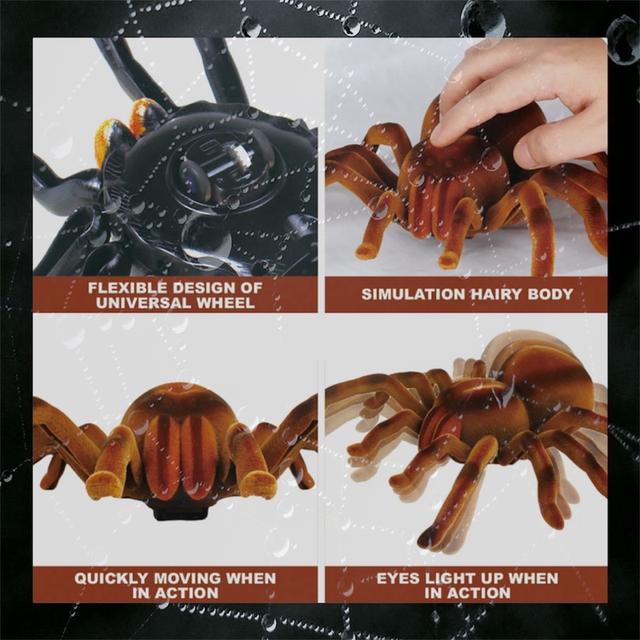 FLEXIBLE DESIGN OF UNIVERSAL WHEEL

SIMULATION HAIRY BODY

QUICKLY MOVING WHEN IN ACTION

EYES LIGHT UP WHEN IN ACTION